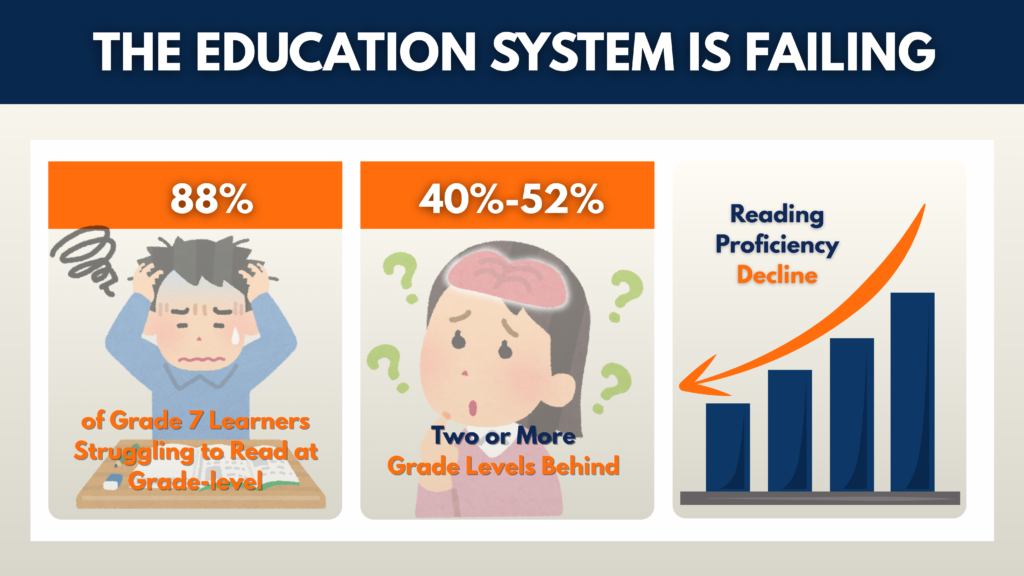 THE EDUCATION SYSTEM IS FAILING

88%

of Grade 7 Learners Struggling to Read at Grade-level

40%-52%

Two or More Grade Levels Behind

Reading Proficiency Decline